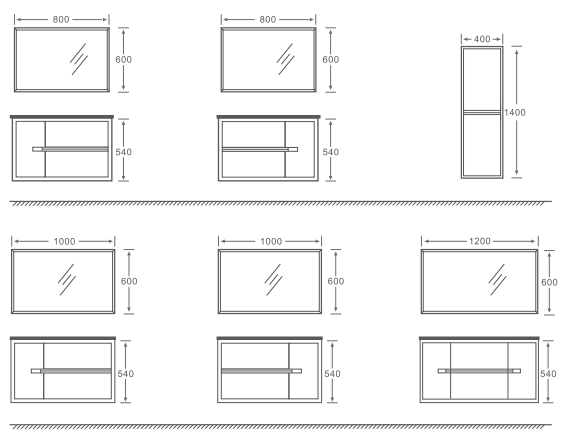 800
600
540
800
600
540
400
1400
1000
600
540
1000
600
540
1200
600
540