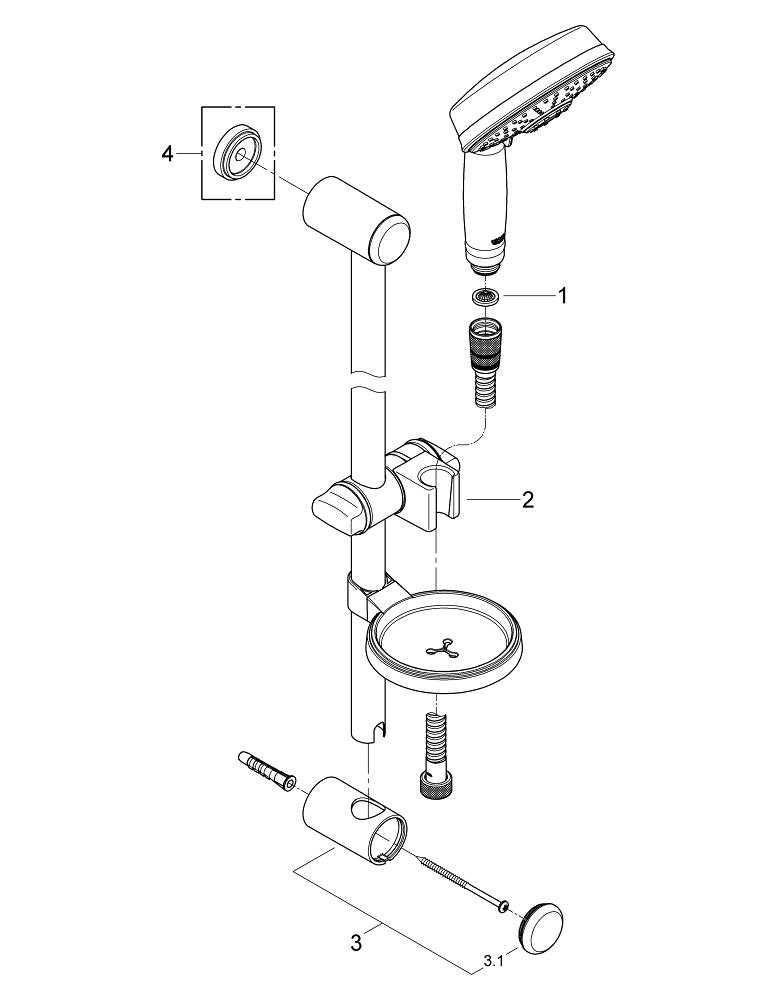 4
1
2
3
3.1