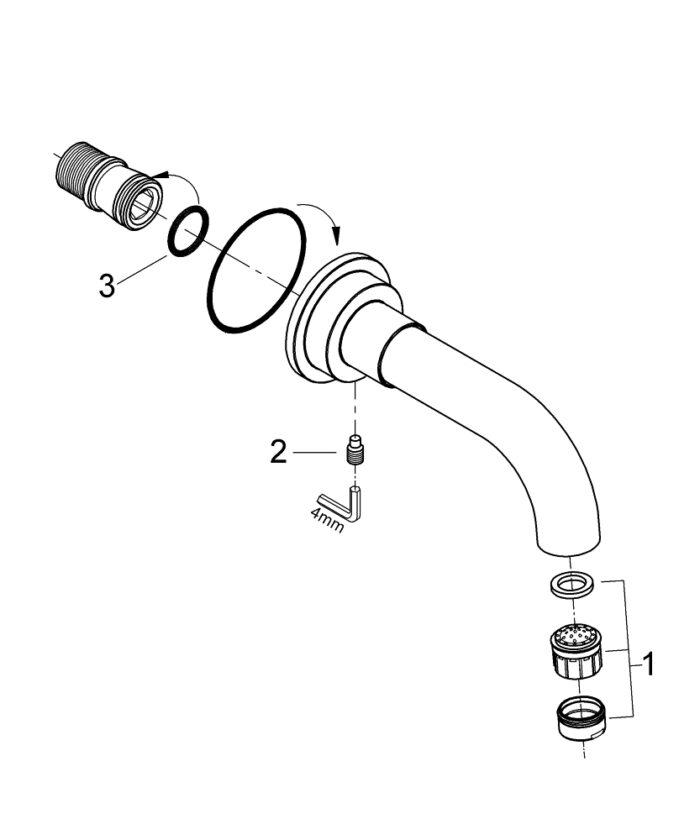 3
2
4mm
1