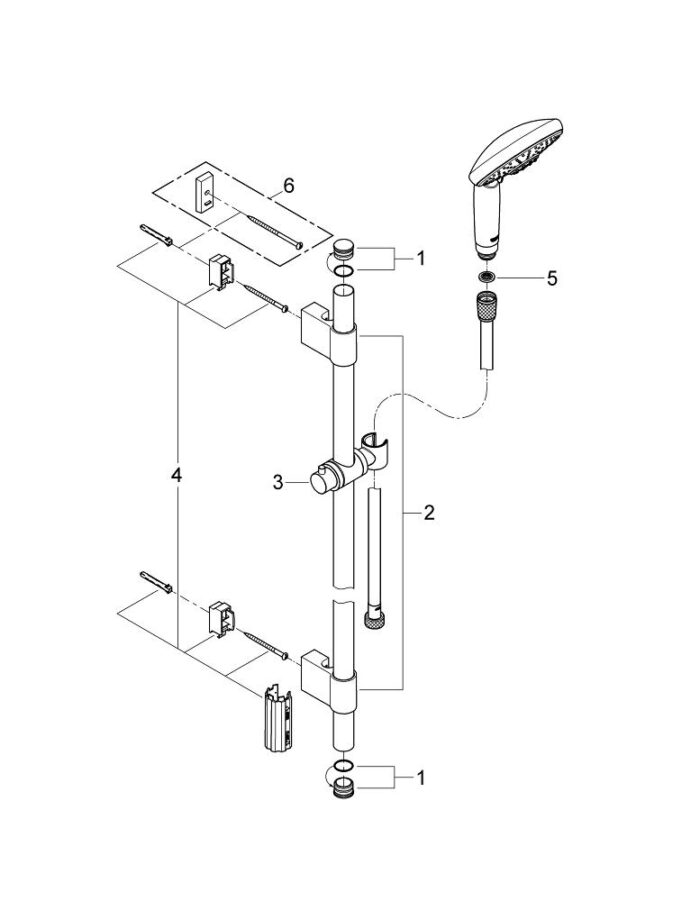 6
1
5
4
3
2
1