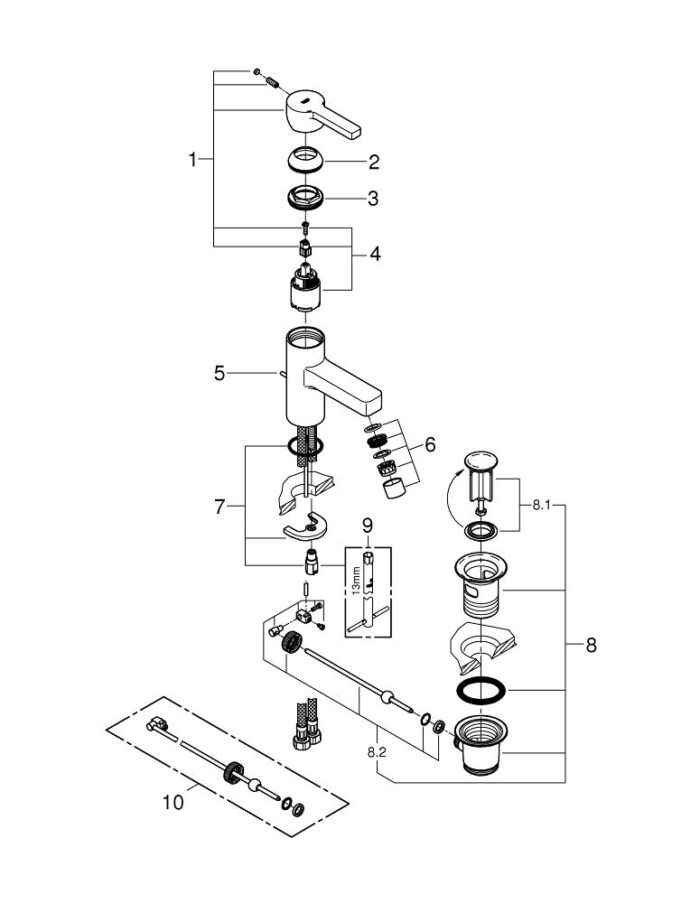 1
2
3
4
5
6
7
9
13mm
8.1
8
8.2
10