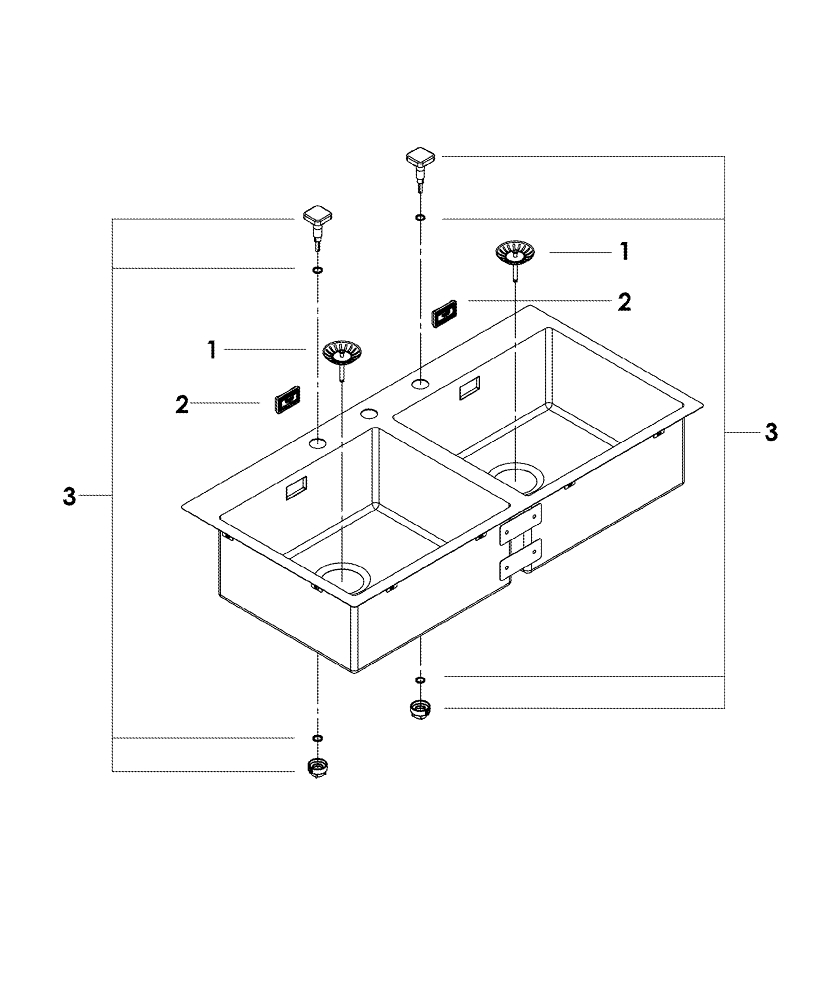 1
2
1
2
3
3