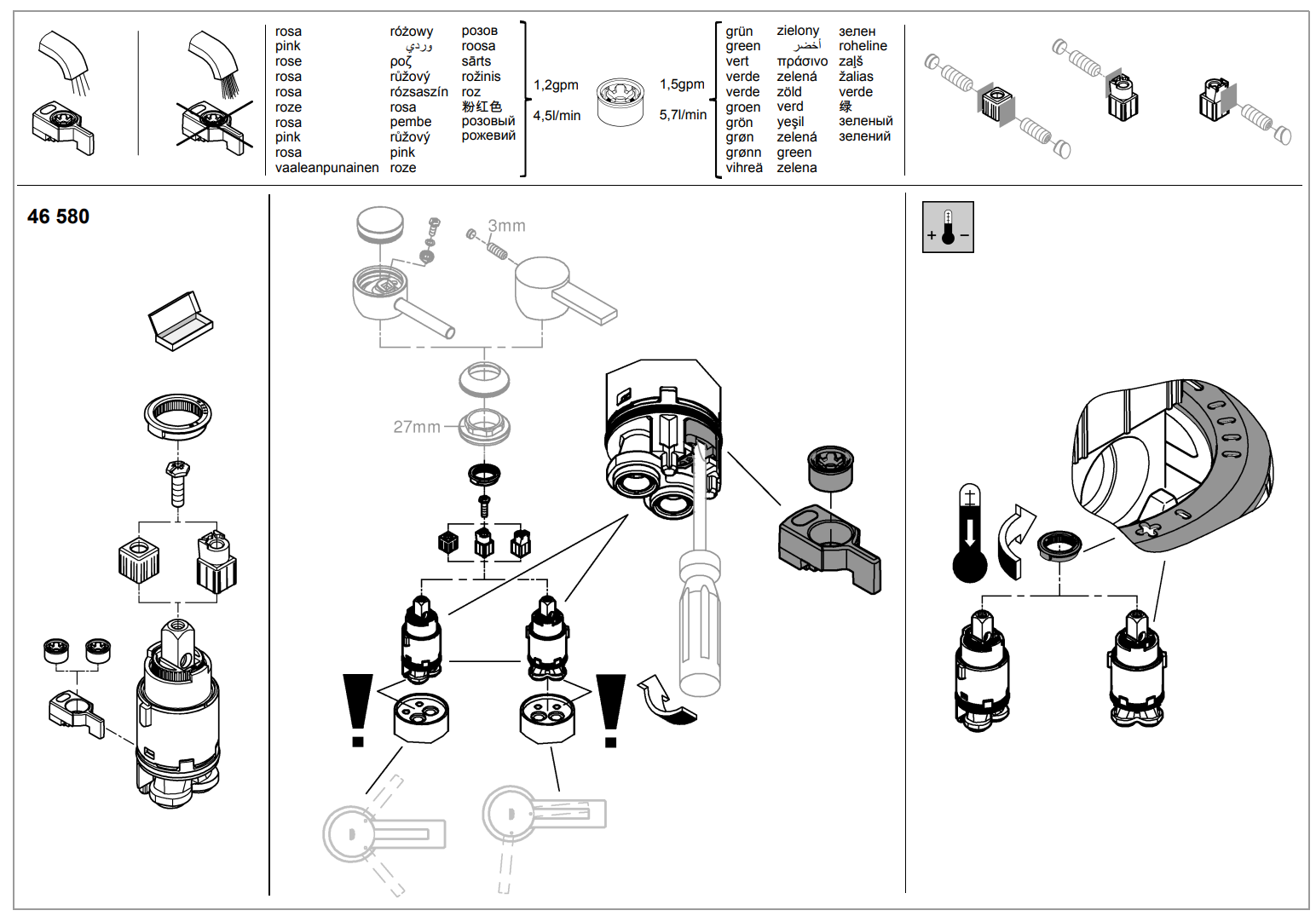 rosa
pink
rose
rosa
rosa
roze
rosa
pink
rosa
vaaleanpunainen

różowy
وردي
ροζ
růžový
rózsaszín
rosa
pembe
růžový
pink
roze

розов
roosa
sārts
rožinis
roz
粉红色
розовый
рожевий

1,2gpm
4,5l/min

1,5gpm
5,7l/min

grün
green
vert
verde
verde
groen
grön
grøn
grønn
vihreä

zielony
أخضر
πράσινο
zelená
zöld
verd
yeşil
zelená
green
zelena

зелен
roheline
zaļš
žalias
verde
绿
зеленый
зелений

46 580

3mm

27mm

+ −